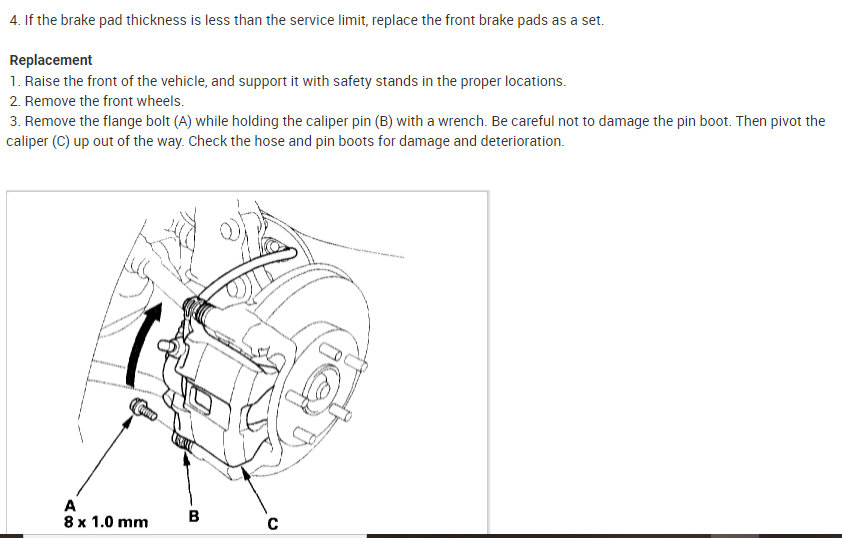 4. If the brake pad thickness is less than the service limit, replace the front brake pads as a set.

Replacement
1. Raise the front of the vehicle, and support it with safety stands in the proper locations.
2. Remove the front wheels.
3. Remove the flange bolt (A) while holding the caliper pin (B) with a wrench. Be careful not to damage the pin boot. Then pivot the caliper (C) up out of the way. Check the hose and pin boots for damage and deterioration.

A
8 x 1.0 mm
B
C