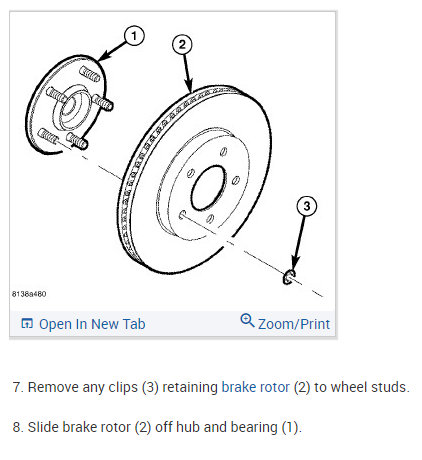 1
2
3
8138a480
Open In New Tab
Zoom/Print

7. Remove any clips (3) retaining brake rotor (2) to wheel studs.

8. Slide brake rotor (2) off hub and bearing (1).