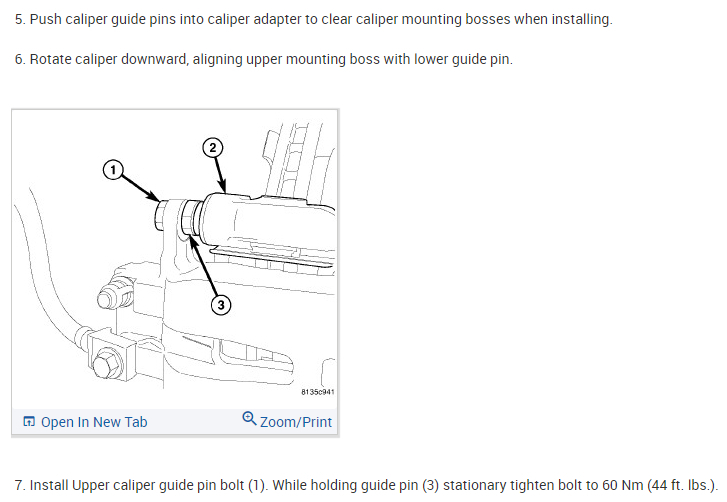 5. Push caliper guide pins into caliper adapter to clear caliper mounting bosses when installing.

6. Rotate caliper downward, aligning upper mounting boss with lower guide pin.

1

2

3

8135c941

Open In New Tab

Zoom/Print

7. Install Upper caliper guide pin bolt (1). While holding guide pin (3) stationary tighten bolt to 60 Nm (44 ft. lbs.).