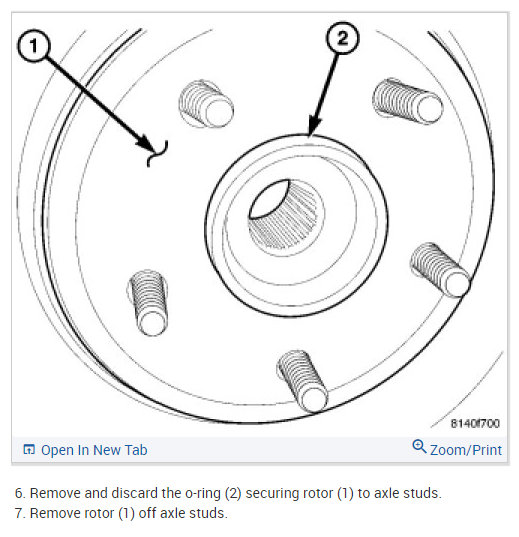 1

2

8140f700

Open In New Tab

Zoom/Print

6. Remove and discard the o-ring (2) securing rotor (1) to axle studs.
7. Remove rotor (1) off axle studs.