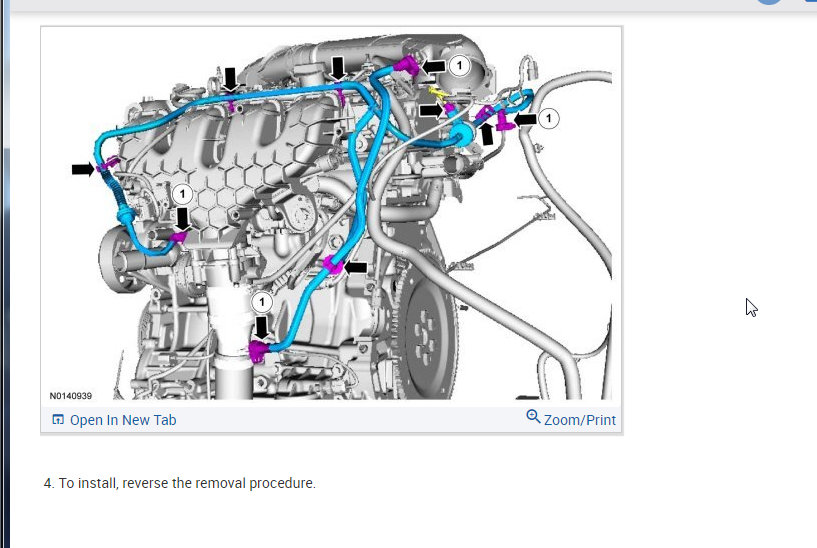 1

1

1

1

N0140939

Open In New Tab

Zoom/Print

4. To install, reverse the removal procedure.