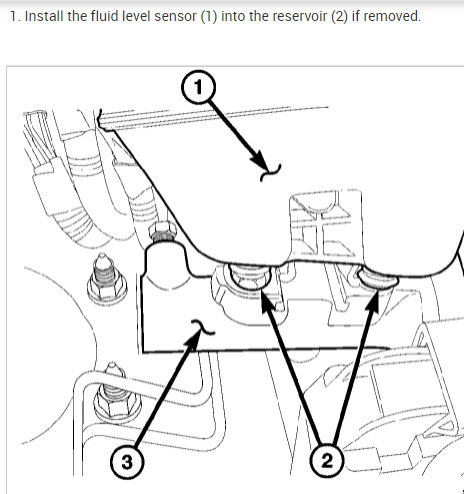 1. Install the fluid level sensor (1) into the reservoir (2) if removed.

1

3

2