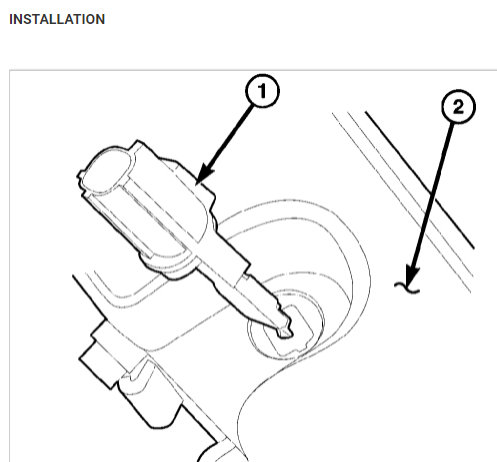 INSTALLATION

1

2