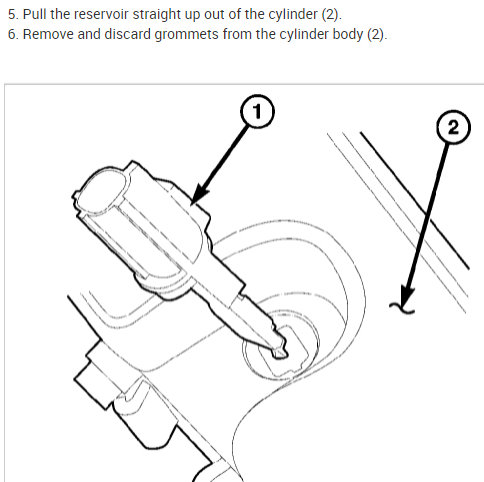 5. Pull the reservoir straight up out of the cylinder (2).
6. Remove and discard grommets from the cylinder body (2).

1

2