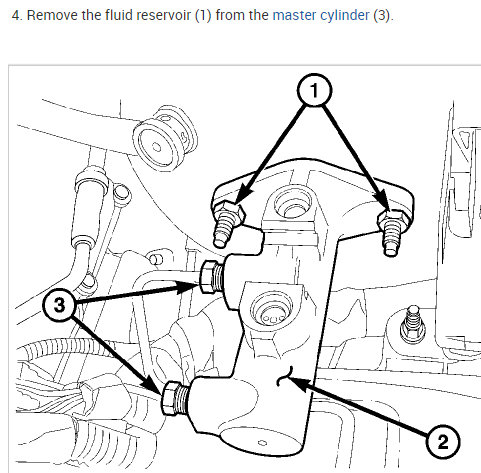 4. Remove the fluid reservoir (1) from the master cylinder (3).

1

3

2