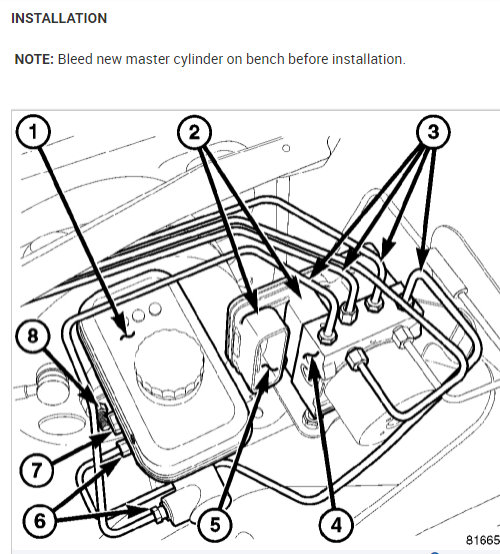 INSTALLATION

NOTE: Bleed new master cylinder on bench before installation.

1
2
3
8
7
6
5
4
81665