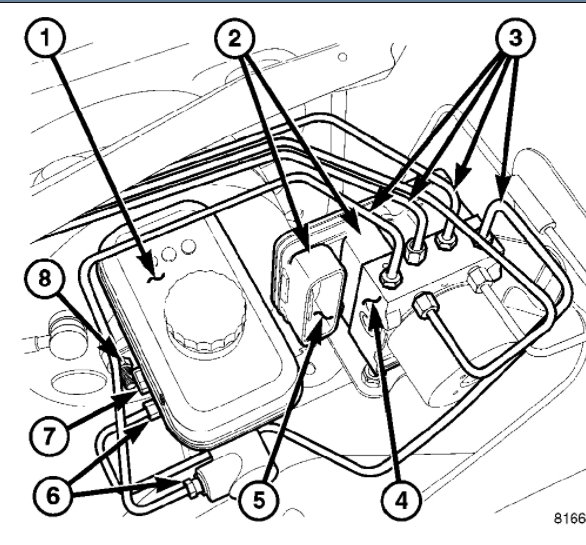 1
2
3
8
7
6
5
4
8166