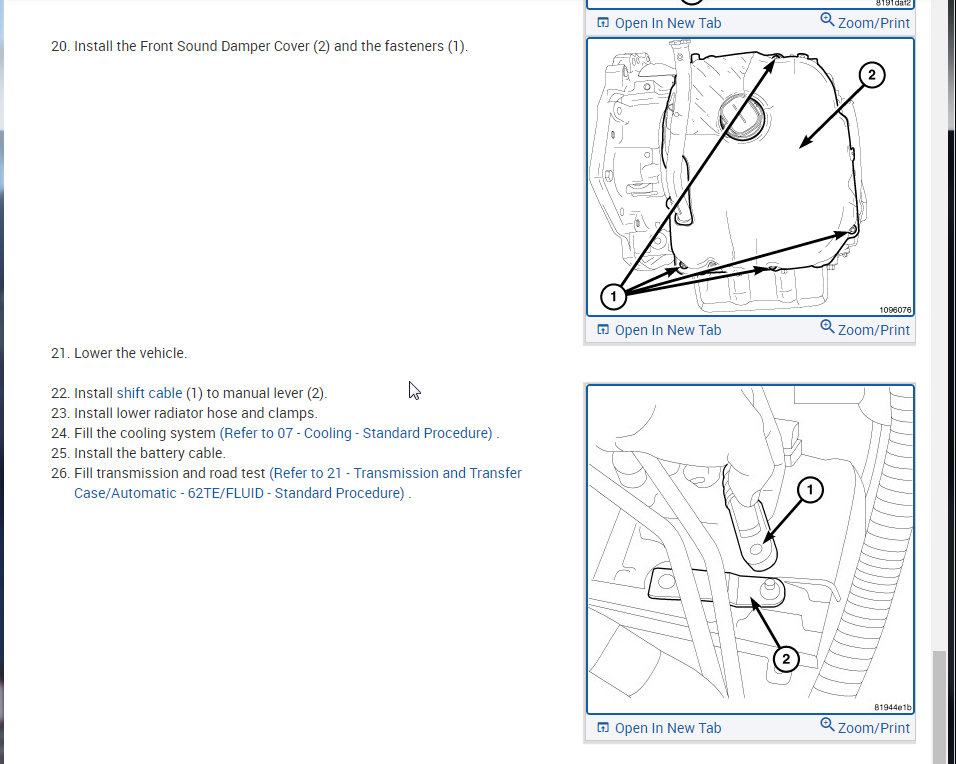 8191dat2

Open In New Tab

Zoom/Print

20. Install the Front Sound Damper Cover (2) and the fasteners (1).

2

1

1096076

Open In New Tab

Zoom/Print

21. Lower the vehicle.

22. Install shift cable (1) to manual lever (2).
23. Install lower radiator hose and clamps.
24. Fill the cooling system (Refer to 07 - Cooling - Standard Procedure) .
25. Install the battery cable.
26. Fill transmission and road test (Refer to 21 - Transmission and Transfer Case/Automatic - 62TE/FLUID - Standard Procedure) .

1

2

81944e1b

Open In New Tab

Zoom/Print