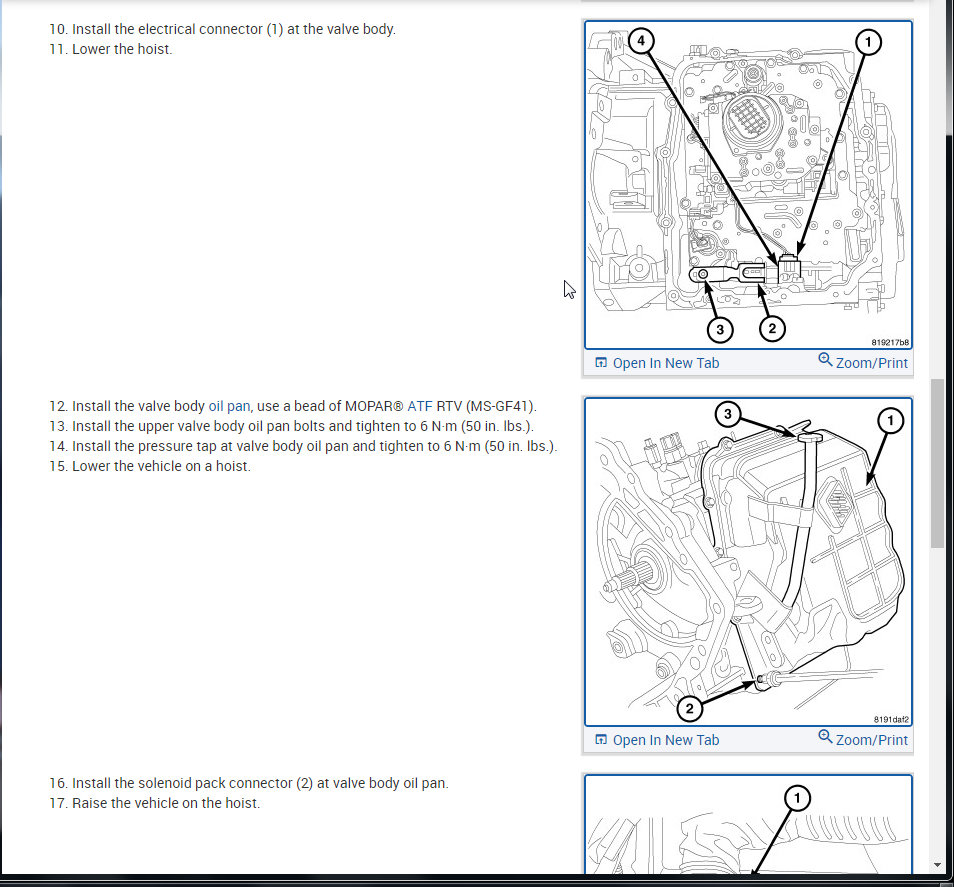 10. Install the electrical connector (1) at the valve body.
11. Lower the hoist.

4
1
3
2
819217b8

Open In New Tab
Zoom/Print

12. Install the valve body oil pan, use a bead of MOPAR® ATF RTV (MS-GF41).
13. Install the upper valve body oil pan bolts and tighten to 6 N·m (50 in. lbs.).
14. Install the pressure tap at valve body oil pan and tighten to 6 N·m (50 in. lbs.).
15. Lower the vehicle on a hoist.

3
1
2
8191daf2

Open In New Tab
Zoom/Print

16. Install the solenoid pack connector (2) at valve body oil pan.
17. Raise the vehicle on the hoist.

1