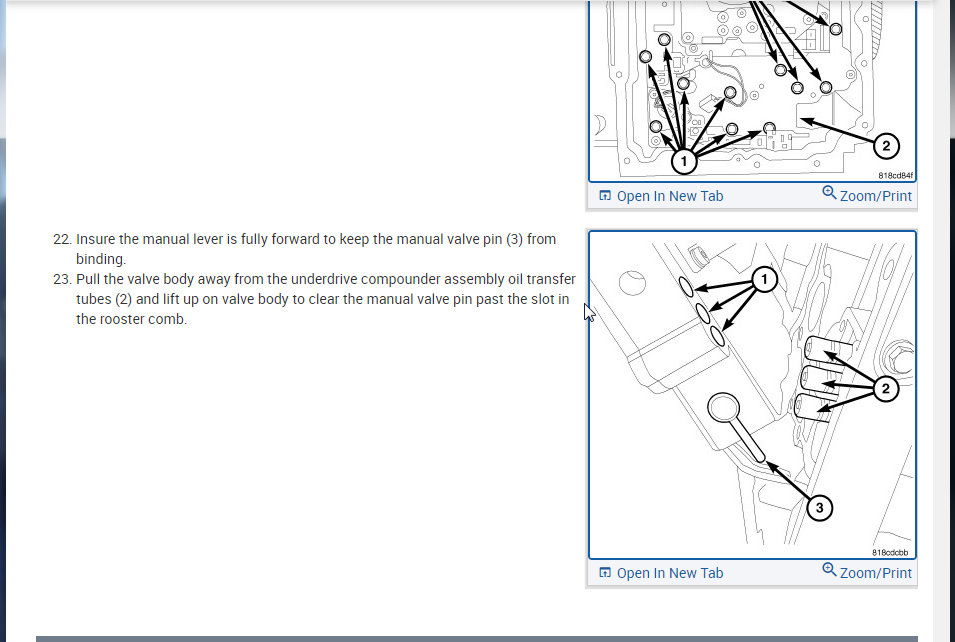 1

2

818cd84f

Open In New Tab

Zoom/Print

22. Insure the manual lever is fully forward to keep the manual valve pin (3) from binding.

23. Pull the valve body away from the underdrive compounder assembly oil transfer tubes (2) and lift up on valve body to clear the manual valve pin past the slot in the rooster comb.

1

2

3

818cdcbb

Open In New Tab

Zoom/Print