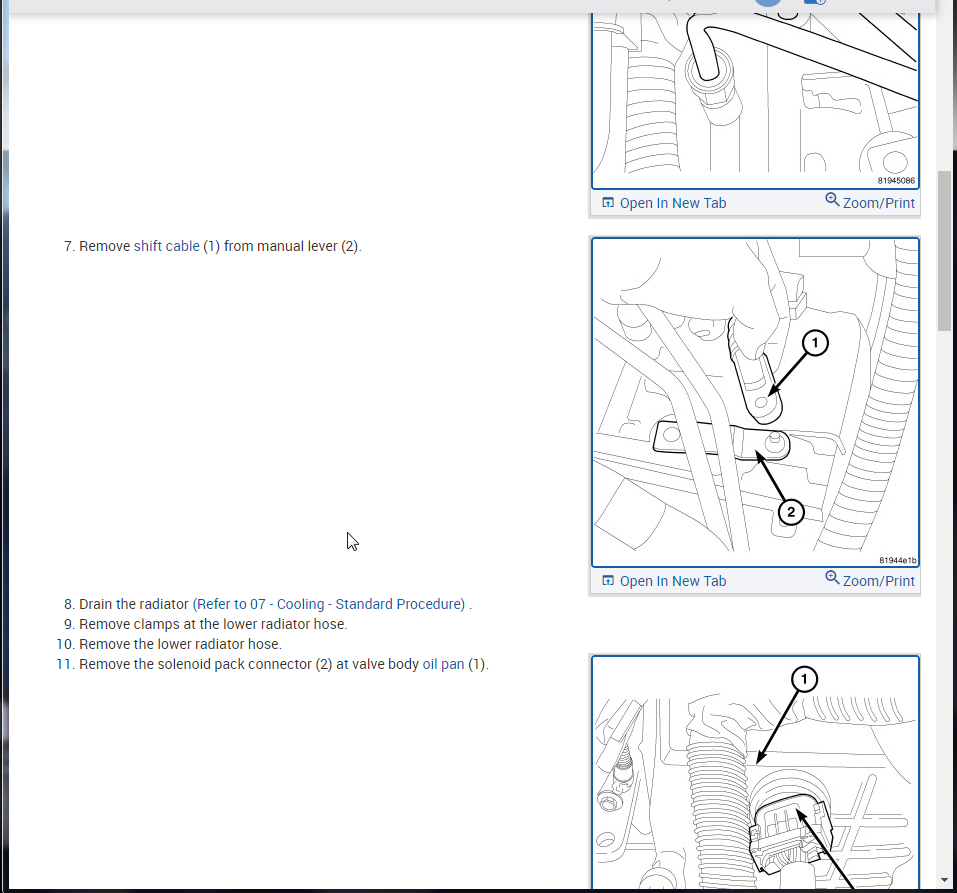 81945086

Open In New Tab Zoom/Print

7. Remove shift cable (1) from manual lever (2).

1

2

81944e1b

Open In New Tab Zoom/Print

8. Drain the radiator (Refer to 07 - Cooling - Standard Procedure) .
9. Remove clamps at the lower radiator hose.
10. Remove the lower radiator hose.
11. Remove the solenoid pack connector (2) at valve body oil pan (1).

1