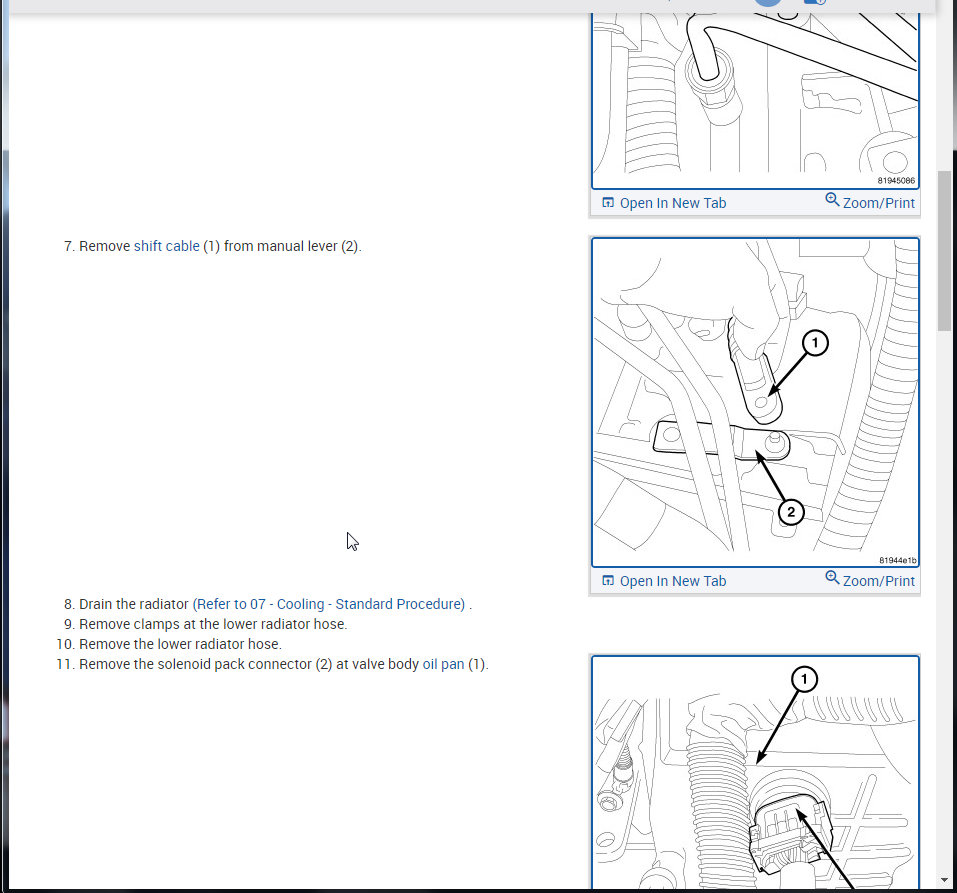 81945086

Open In New Tab Zoom/Print

7. Remove shift cable (1) from manual lever (2).

1

2

81944e1b

Open In New Tab Zoom/Print

8. Drain the radiator (Refer to 07 - Cooling - Standard Procedure) .
9. Remove clamps at the lower radiator hose.
10. Remove the lower radiator hose.
11. Remove the solenoid pack connector (2) at valve body oil pan (1).

1