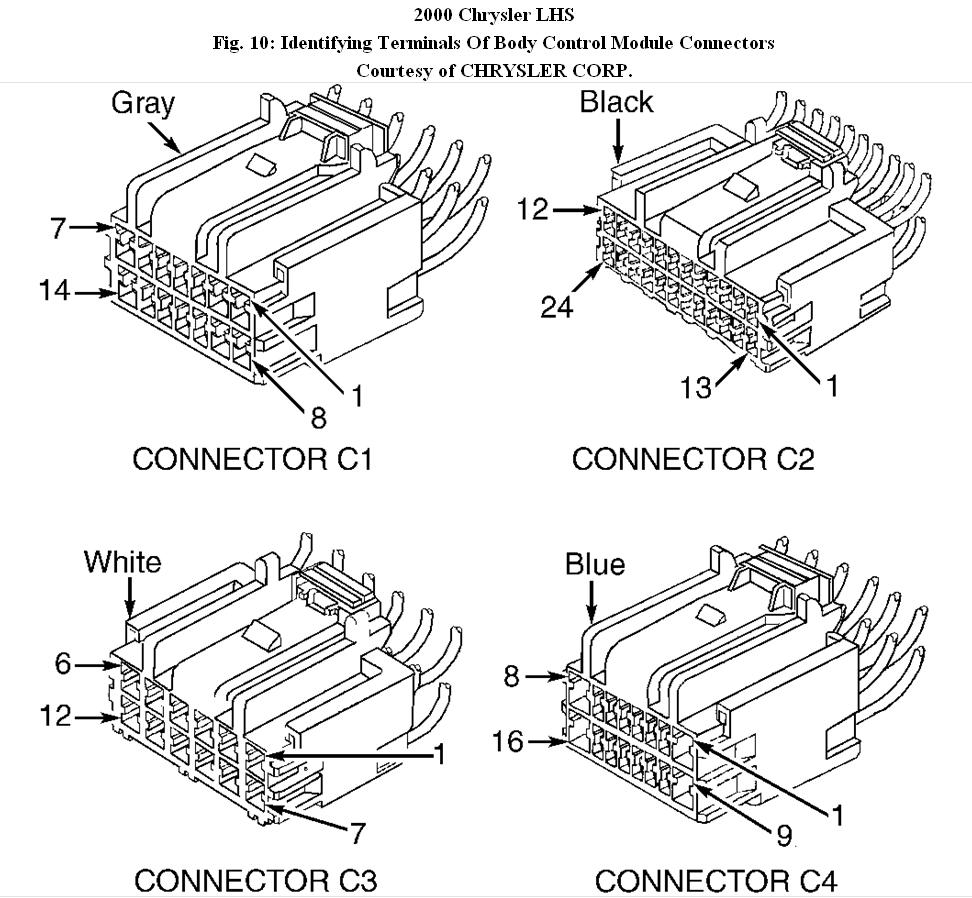 2000 Chrysler LHS
Fig. 10: Identifying Terminals Of Body Control Module Connectors
Courtesy of CHRYSLER CORP.

Gray
7
14
1
8
CONNECTOR C1

Black
12
24
13
1
CONNECTOR C2

White
6
12
1
7
CONNECTOR C3

Blue
8
16
1
9
CONNECTOR C4