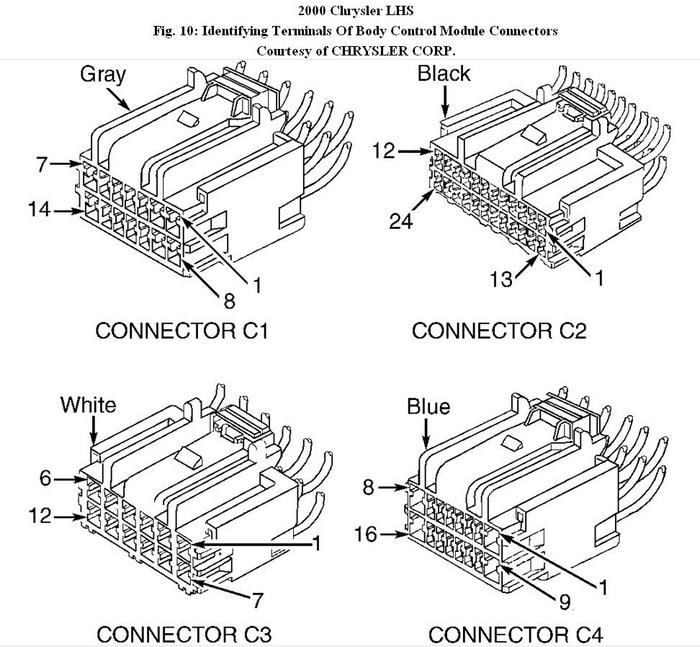 2000 Chrysler LHS
Fig. 10: Identifying Terminals Of Body Control Module Connectors
Courtesy of CHRYSLER CORP.

Gray
7
14
1
8
CONNECTOR C1

Black
12
24
13
1
CONNECTOR C2

White
6
12
1
7
CONNECTOR C3

Blue
8
16
1
9
CONNECTOR C4