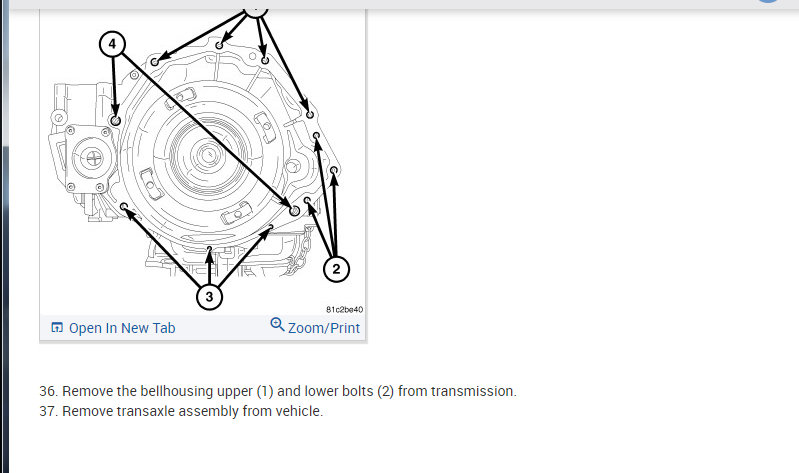 4

2

3

81c2be40

Open In New Tab

Zoom/Print

36. Remove the bellhousing upper (1) and lower bolts (2) from transmission.
37. Remove transaxle assembly from vehicle.