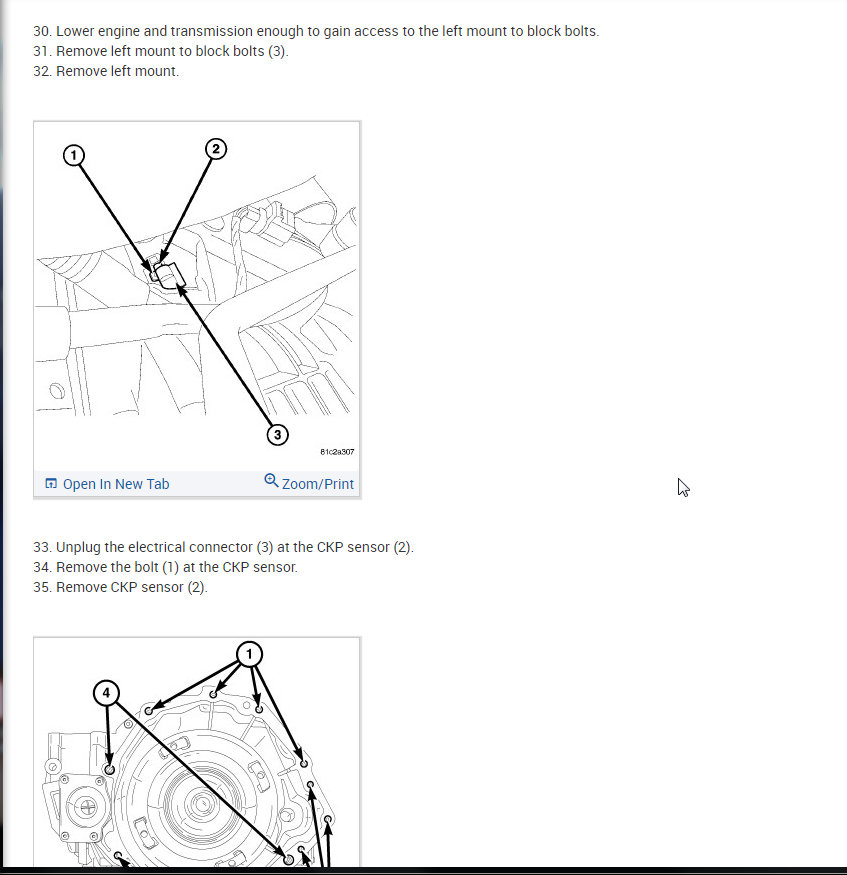 30. Lower engine and transmission enough to gain access to the left mount to block bolts.
31. Remove left mount to block bolts (3).
32. Remove left mount.

1
2
3
81c2a307

Open In New Tab
Zoom/Print

33. Unplug the electrical connector (3) at the CKP sensor (2).
34. Remove the bolt (1) at the CKP sensor.
35. Remove CKP sensor (2).

1
4