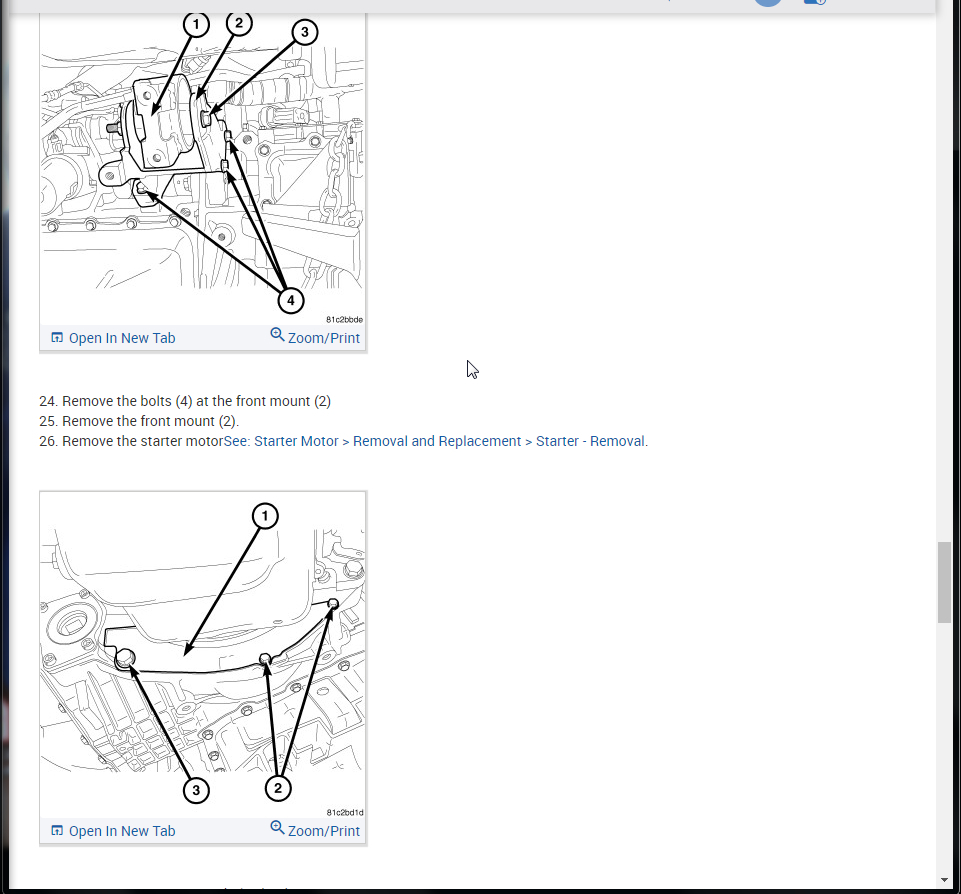 1 2 3 4

81c2bbde

Open In New Tab Zoom/Print

24. Remove the bolts (4) at the front mount (2)
25. Remove the front mount (2).
26. Remove the starter motorSee: Starter Motor > Removal and Replacement > Starter - Removal.

1 3 2

81c2bd1d

Open In New Tab Zoom/Print