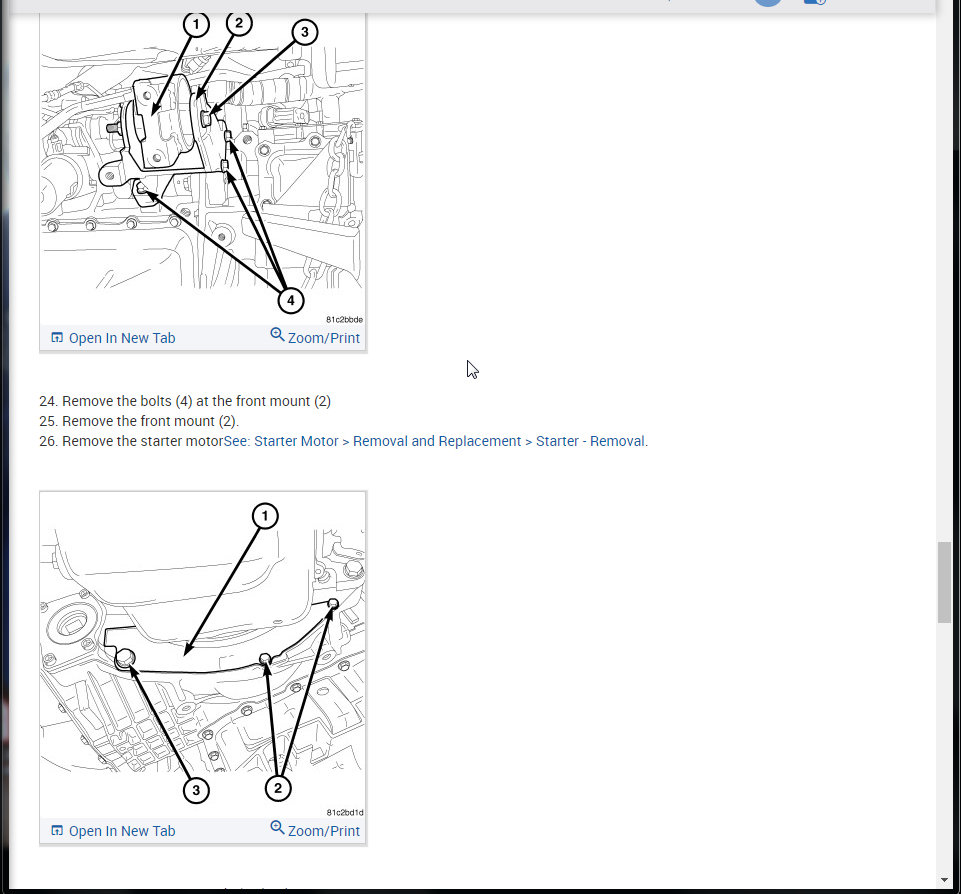 1
2
3
4
81c2bbde
Open In New Tab
Zoom/Print

24. Remove the bolts (4) at the front mount (2)
25. Remove the front mount (2).
26. Remove the starter motorSee: Starter Motor > Removal and Replacement > Starter - Removal.

1
3
2
81c2bd1d
Open In New Tab
Zoom/Print