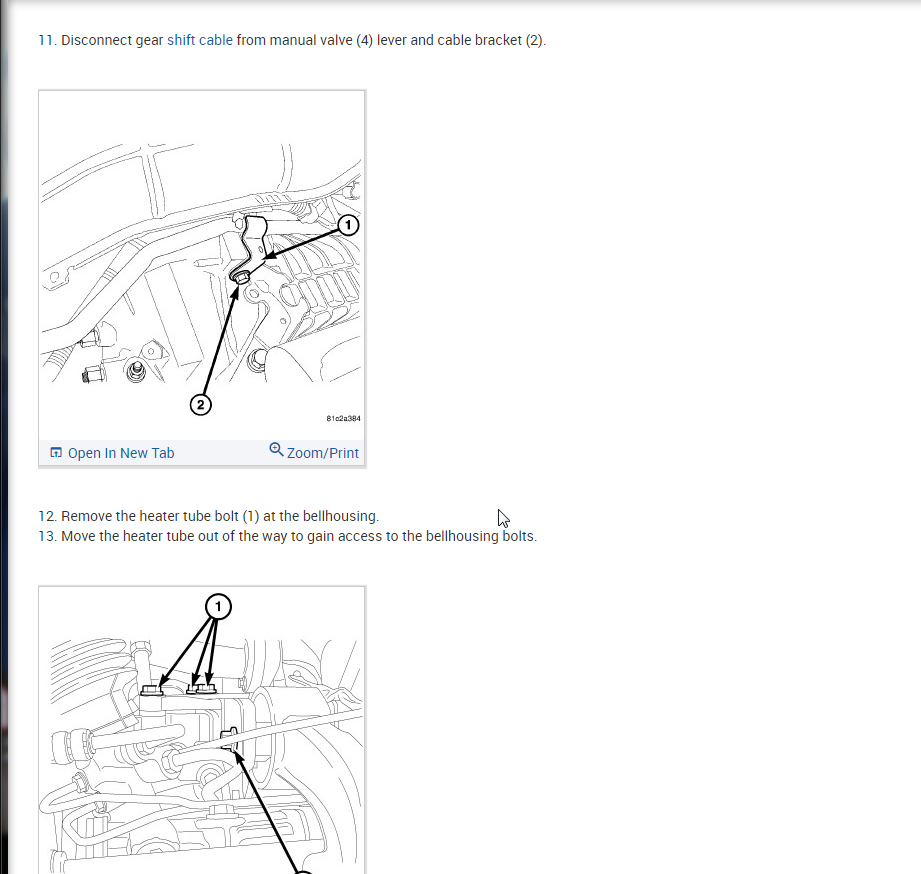 11. Disconnect gear shift cable from manual valve (4) lever and cable bracket (2).

1

2

81c2a384

Open In New Tab

Zoom/Print

12. Remove the heater tube bolt (1) at the bellhousing.
13. Move the heater tube out of the way to gain access to the bellhousing bolts.

1