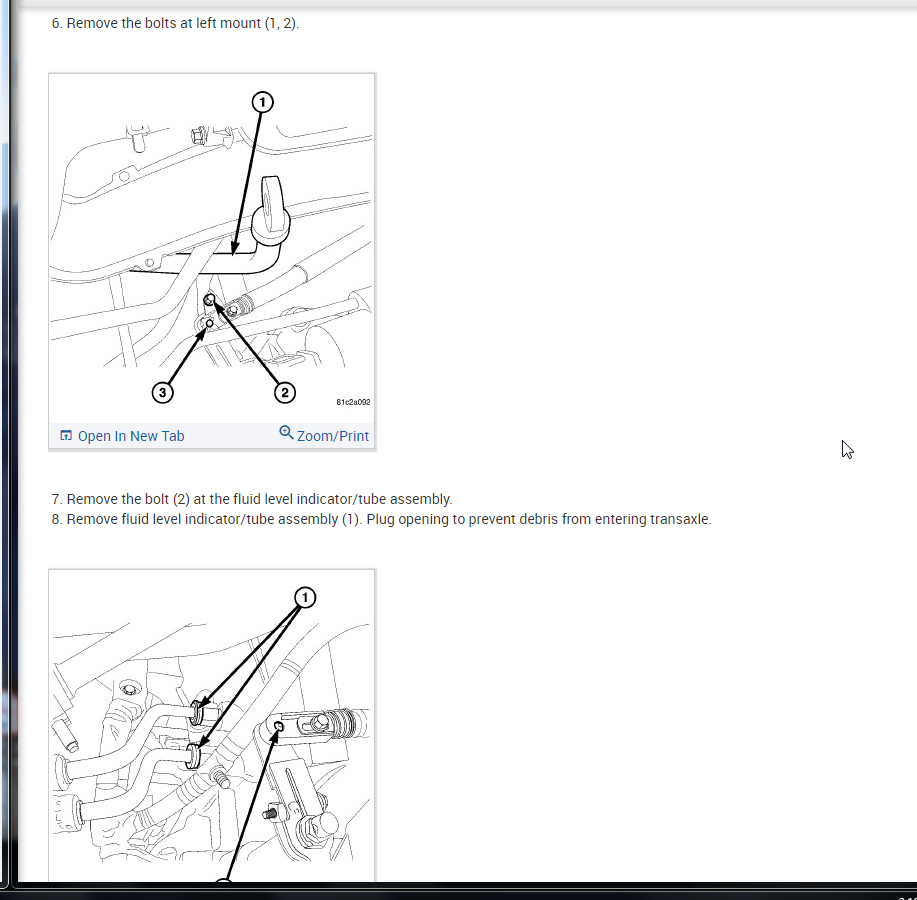 6. Remove the bolts at left mount (1, 2).

1

3

2

81c2a092

Open In New Tab

Zoom/Print

7. Remove the bolt (2) at the fluid level indicator/tube assembly.
8. Remove fluid level indicator/tube assembly (1). Plug opening to prevent debris from entering transaxle.

1