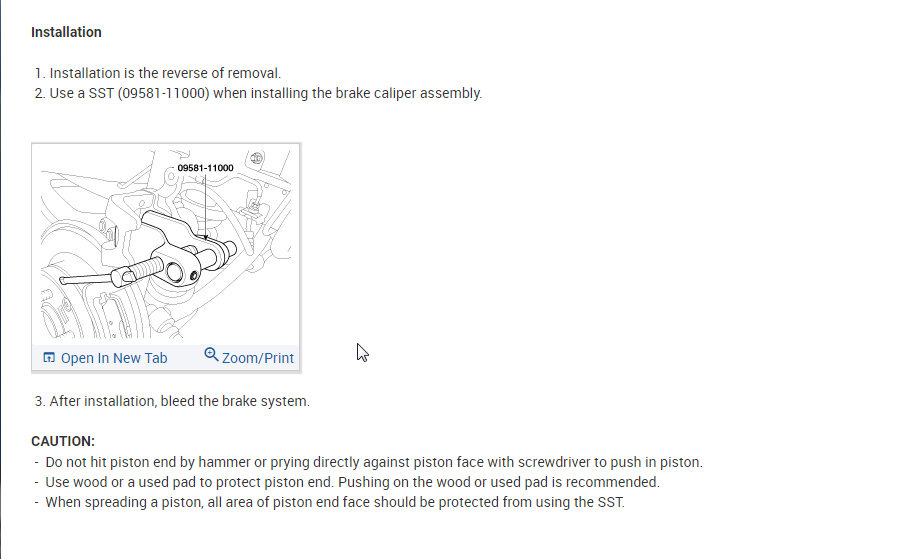 Installation

1. Installation is the reverse of removal.
2. Use a SST (09581-11000) when installing the brake caliper assembly.

09581-11000

Open In New Tab
Zoom/Print

3. After installation, bleed the brake system.

CAUTION:
- Do not hit piston end by hammer or prying directly against piston face with screwdriver to push in piston.
- Use wood or a used pad to protect piston end. Pushing on the wood or used pad is recommended.
- When spreading a piston, all area of piston end face should be protected from using the SST.