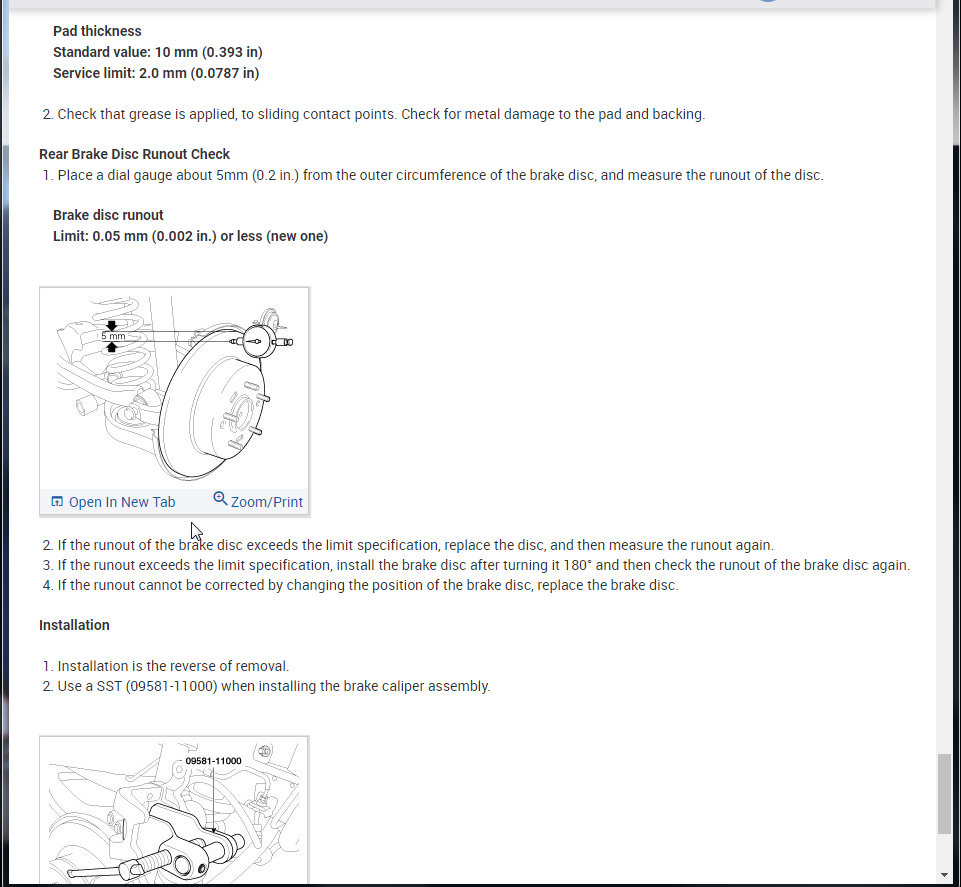 Pad thickness
Standard value: 10 mm (0.393 in)
Service limit: 2.0 mm (0.0787 in)

2. Check that grease is applied, to sliding contact points. Check for metal damage to the pad and backing.

Rear Brake Disc Runout Check
1. Place a dial gauge about 5mm (0.2 in.) from the outer circumference of the brake disc, and measure the runout of the disc.

Brake disc runout
Limit: 0.05 mm (0.002 in.) or less (new one)

5 mm

Open In New Tab
Zoom/Print

2. If the runout of the brake disc exceeds the limit specification, replace the disc, and then measure the runout again.
3. If the runout exceeds the limit specification, install the brake disc after turning it 180° and then check the runout of the brake disc again.
4. If the runout cannot be corrected by changing the position of the brake disc, replace the brake disc.

Installation

1. Installation is the reverse of removal.
2. Use a SST (09581-11000) when installing the brake caliper assembly.

09581-11000