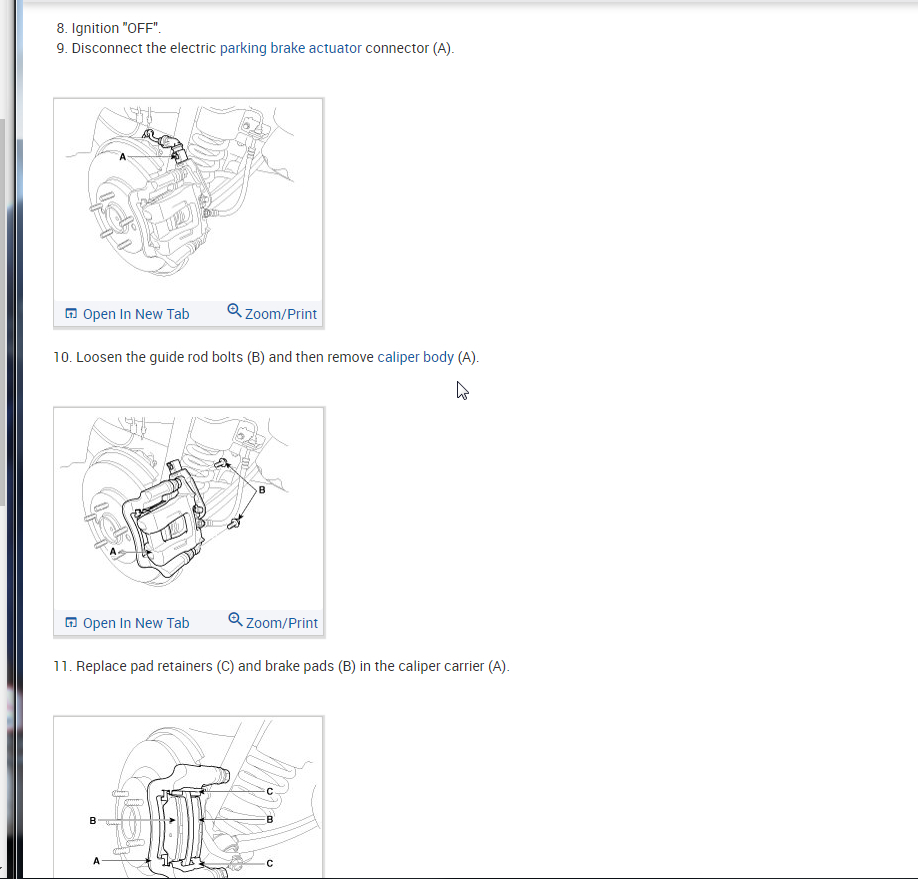 8. Ignition "OFF".
9. Disconnect the electric parking brake actuator connector (A).

A

Open In New Tab Zoom/Print

10. Loosen the guide rod bolts (B) and then remove caliper body (A).

B
A

Open In New Tab Zoom/Print

11. Replace pad retainers (C) and brake pads (B) in the caliper carrier (A).

C
B
B
A
C