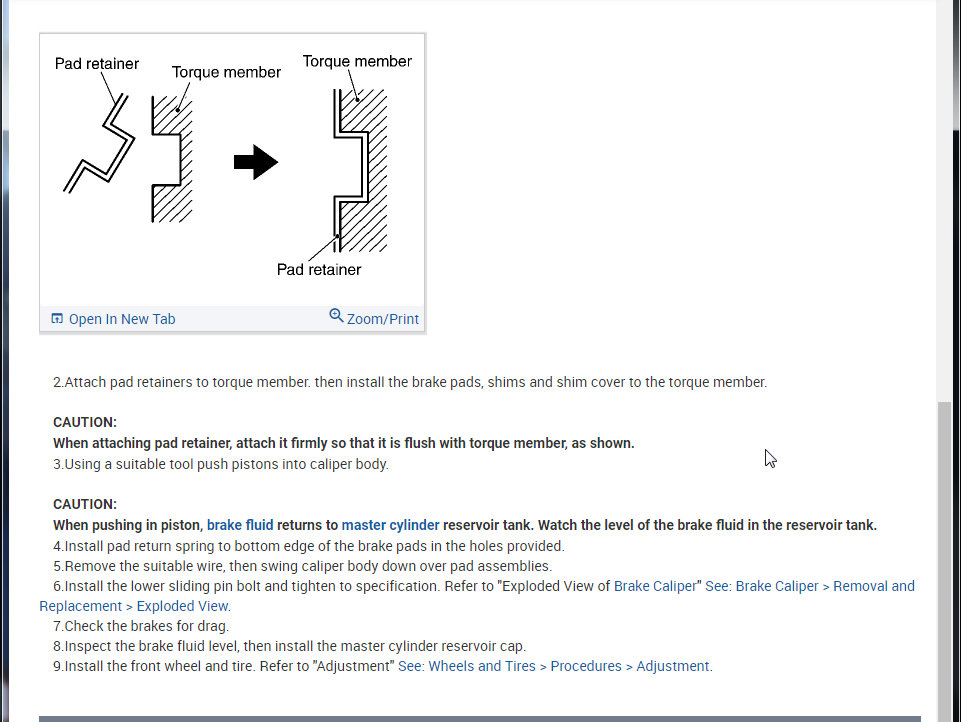 Pad retainer
Torque member
Torque member
Pad retainer

Open In New Tab
Zoom/Print

2.Attach pad retainers to torque member. then install the brake pads, shims and shim cover to the torque member.

CAUTION:
When attaching pad retainer, attach it firmly so that it is flush with torque member, as shown.
3.Using a suitable tool push pistons into caliper body.

CAUTION:
When pushing in piston, brake fluid returns to master cylinder reservoir tank. Watch the level of the brake fluid in the reservoir tank.
4.Install pad return spring to bottom edge of the brake pads in the holes provided.
5.Remove the suitable wire, then swing caliper body down over pad assemblies.
6.Install the lower sliding pin bolt and tighten to specification. Refer to "Exploded View of Brake Caliper" See: Brake Caliper > Removal and Replacement > Exploded View.
7.Check the brakes for drag.
8.Inspect the brake fluid level, then install the master cylinder reservoir cap.
9.Install the front wheel and tire. Refer to "Adjustment" See: Wheels and Tires > Procedures > Adjustment.