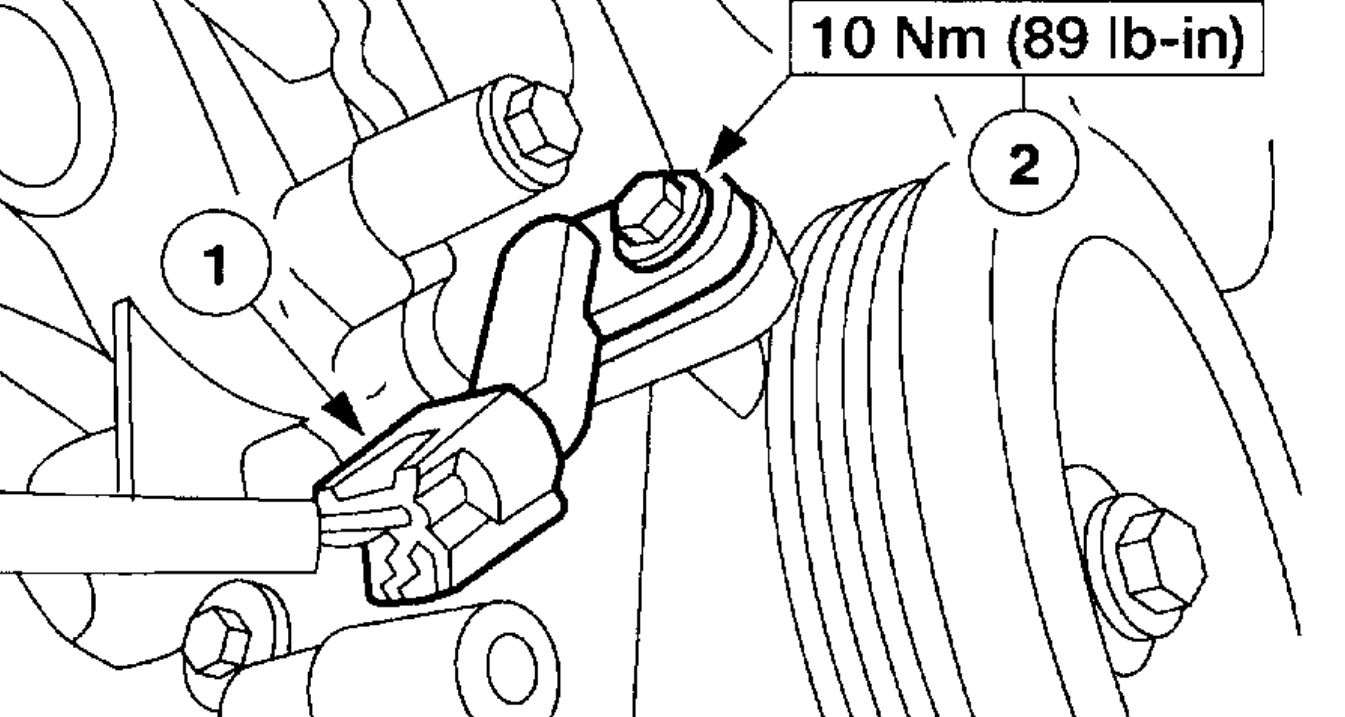 10 Nm (89 lb-in)

2

1