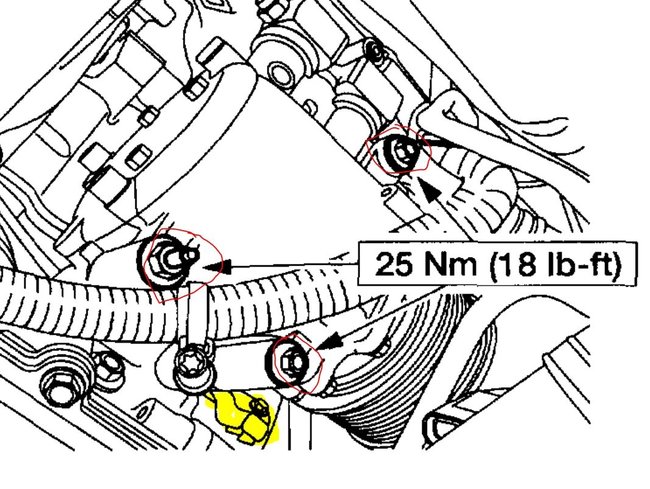 25 Nm (18 lb-ft)