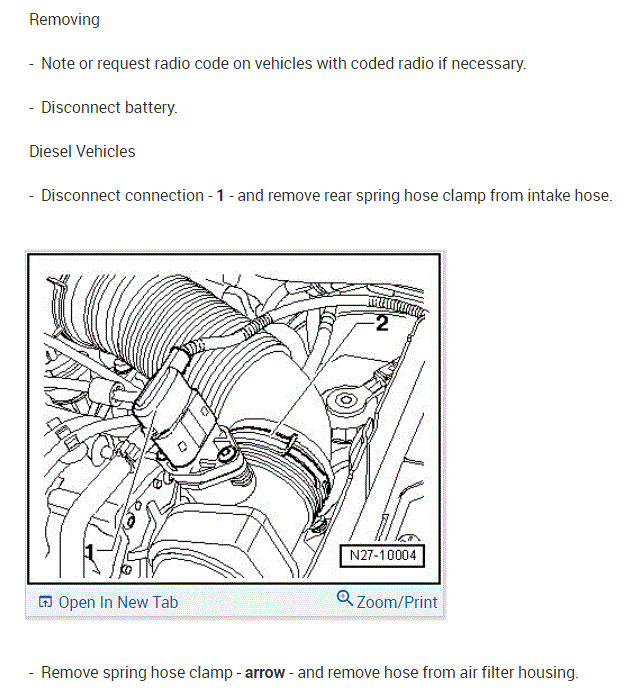 Removing

- Note or request radio code on vehicles with coded radio if necessary.

- Disconnect battery.

Diesel Vehicles

- Disconnect connection - 1 - and remove rear spring hose clamp from intake hose.

2

1

N27-10004

Open In New Tab

Zoom/Print

- Remove spring hose clamp - arrow - and remove hose from air filter housing.