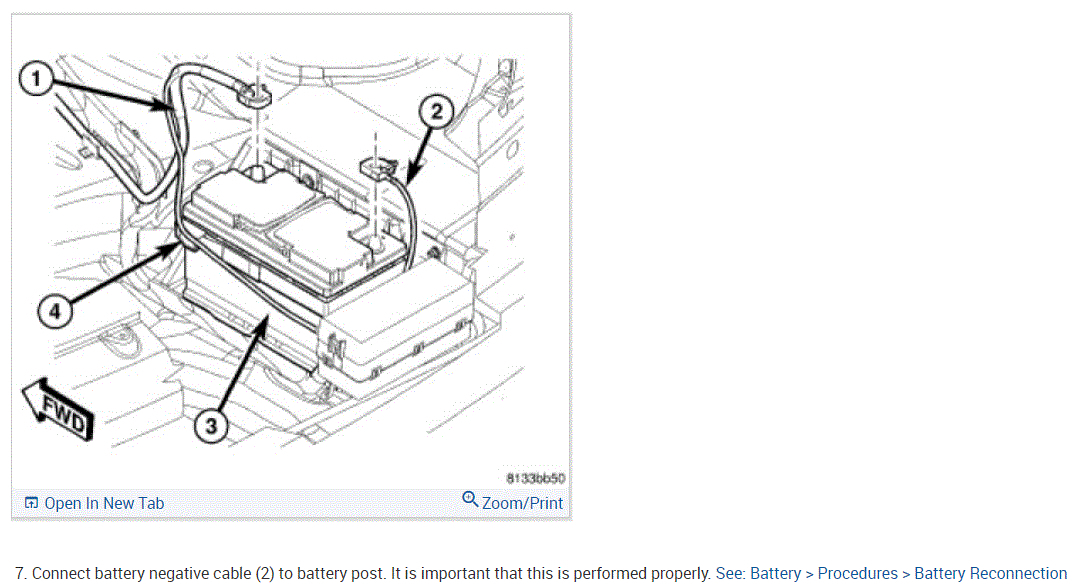 1
2
4
3
FWD
8133bb50
Open In New Tab
Zoom/Print

7. Connect battery negative cable (2) to battery post. It is important that this is performed properly. See: Battery > Procedures > Battery Reconnection