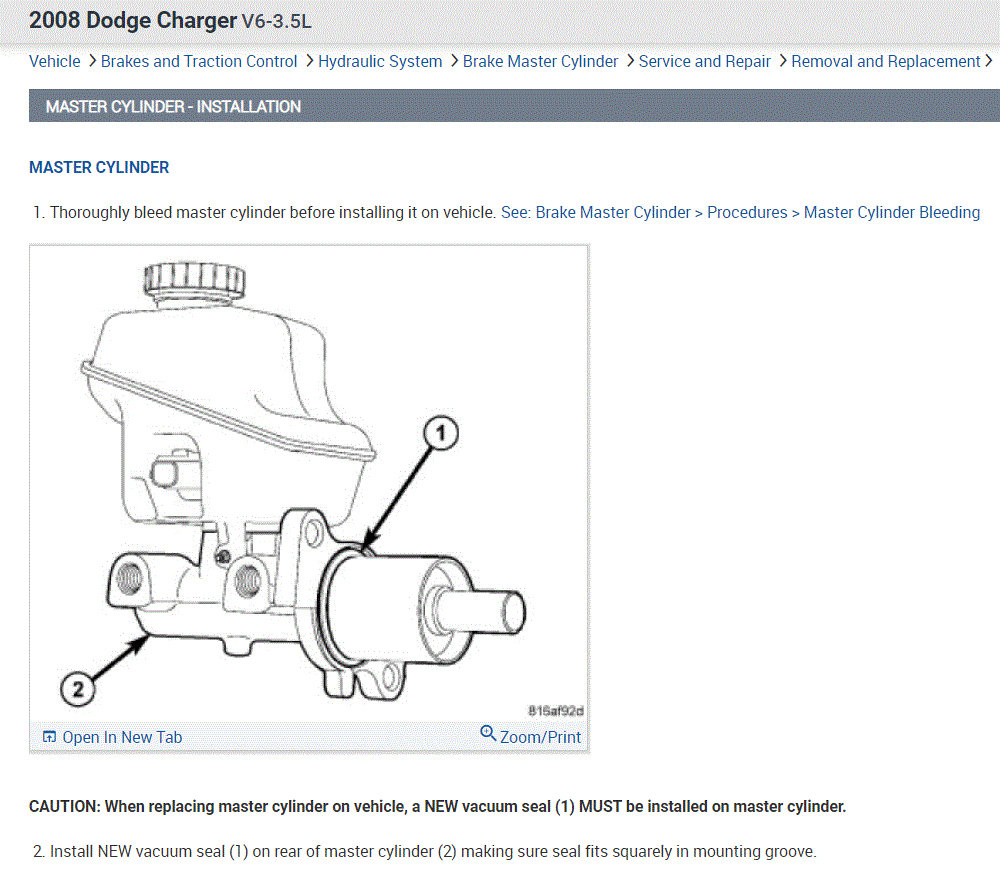 2008 Dodge Charger V6-3.5L

Vehicle > Brakes and Traction Control > Hydraulic System > Brake Master Cylinder > Service and Repair > Removal and Replacement >

MASTER CYLINDER - INSTALLATION

MASTER CYLINDER

1. Thoroughly bleed master cylinder before installing it on vehicle. See: Brake Master Cylinder > Procedures > Master Cylinder Bleeding

1

2

816af92d

Open In New Tab

Zoom/Print

CAUTION: When replacing master cylinder on vehicle, a NEW vacuum seal (1) MUST be installed on master cylinder.

2. Install NEW vacuum seal (1) on rear of master cylinder (2) making sure seal fits squarely in mounting groove.