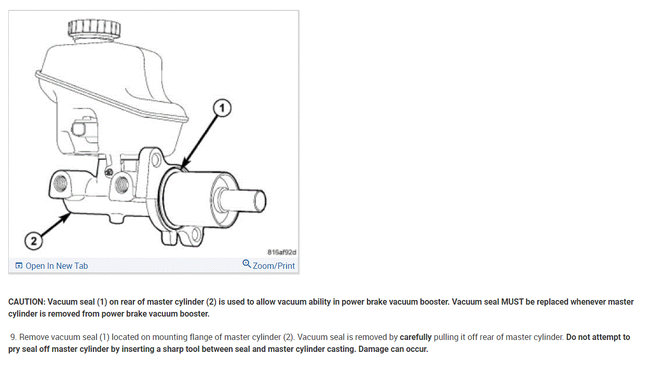 1

2

816af92d

Open In New Tab

Zoom/Print

CAUTION: Vacuum seal (1) on rear of master cylinder (2) is used to allow vacuum ability in power brake vacuum booster. Vacuum seal MUST be replaced whenever master cylinder is removed from power brake vacuum booster.

9. Remove vacuum seal (1) located on mounting flange of master cylinder (2). Vacuum seal is removed by carefully pulling it off rear of master cylinder. Do not attempt to pry seal off master cylinder by inserting a sharp tool between seal and master cylinder casting. Damage can occur.