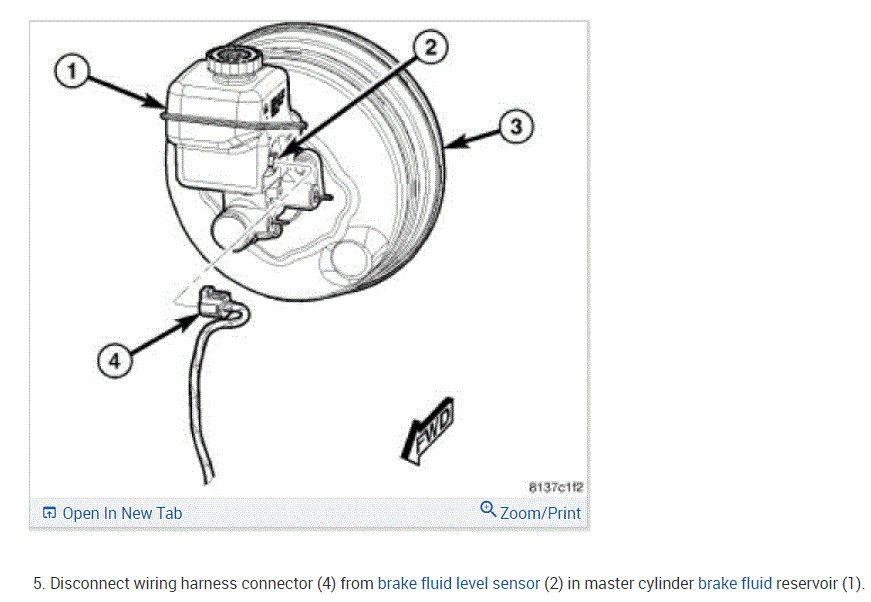 1
2
3
4
FWD
8137c1f2
Open In New Tab
Zoom/Print

5. Disconnect wiring harness connector (4) from brake fluid level sensor (2) in master cylinder brake fluid reservoir (1).