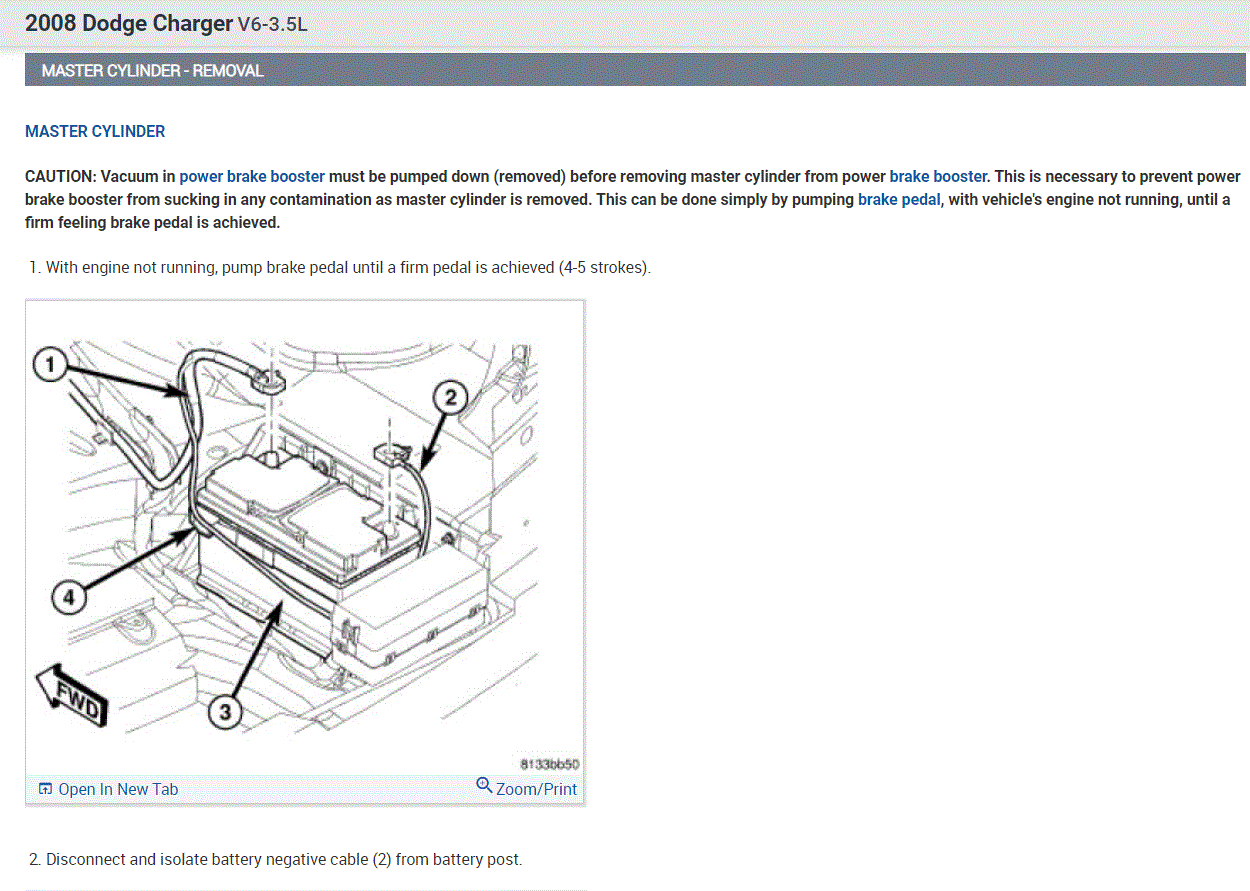 2008 Dodge Charger V6-3.5L

MASTER CYLINDER - REMOVAL

MASTER CYLINDER

CAUTION: Vacuum in power brake booster must be pumped down (removed) before removing master cylinder from power brake booster. This is necessary to prevent power brake booster from sucking in any contamination as master cylinder is removed. This can be done simply by pumping brake pedal, with vehicle's engine not running, until a firm feeling brake pedal is achieved.

1. With engine not running, pump brake pedal until a firm pedal is achieved (4-5 strokes).

1
2
4
3
FWD
8133bb50

Open In New Tab
Zoom/Print

2. Disconnect and isolate battery negative cable (2) from battery post.