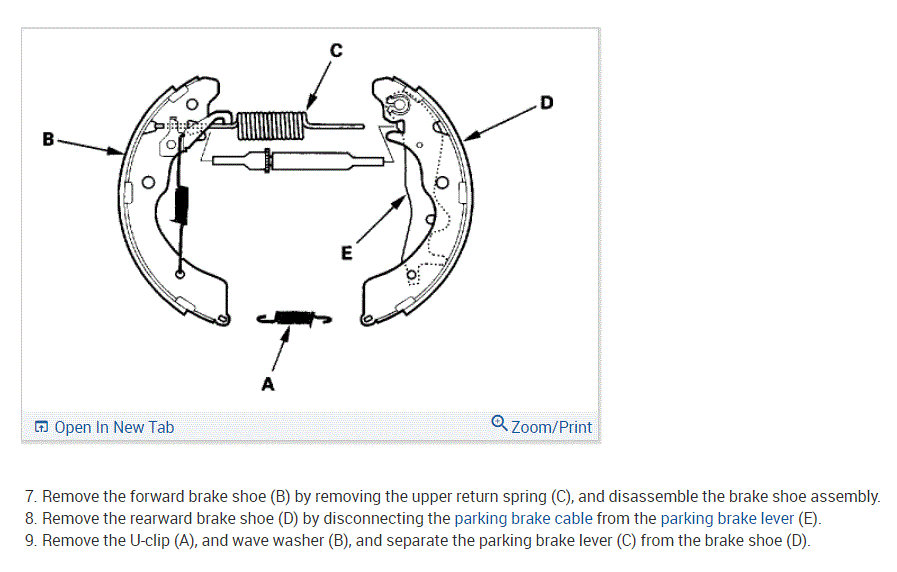 C
D
B
E
A

Open In New Tab
Zoom/Print

7. Remove the forward brake shoe (B) by removing the upper return spring (C), and disassemble the brake shoe assembly.
8. Remove the rearward brake shoe (D) by disconnecting the parking brake cable from the parking brake lever (E).
9. Remove the U-clip (A), and wave washer (B), and separate the parking brake lever (C) from the brake shoe (D).