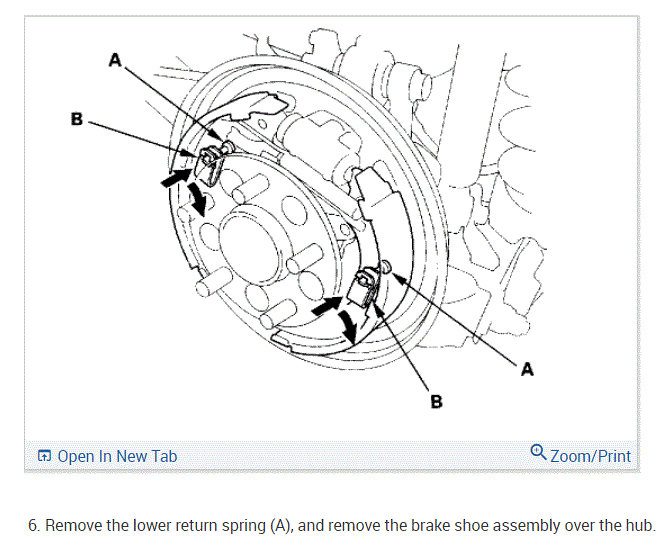 A
B
A
B

Open In New Tab
Zoom/Print

6. Remove the lower return spring (A), and remove the brake shoe assembly over the hub.