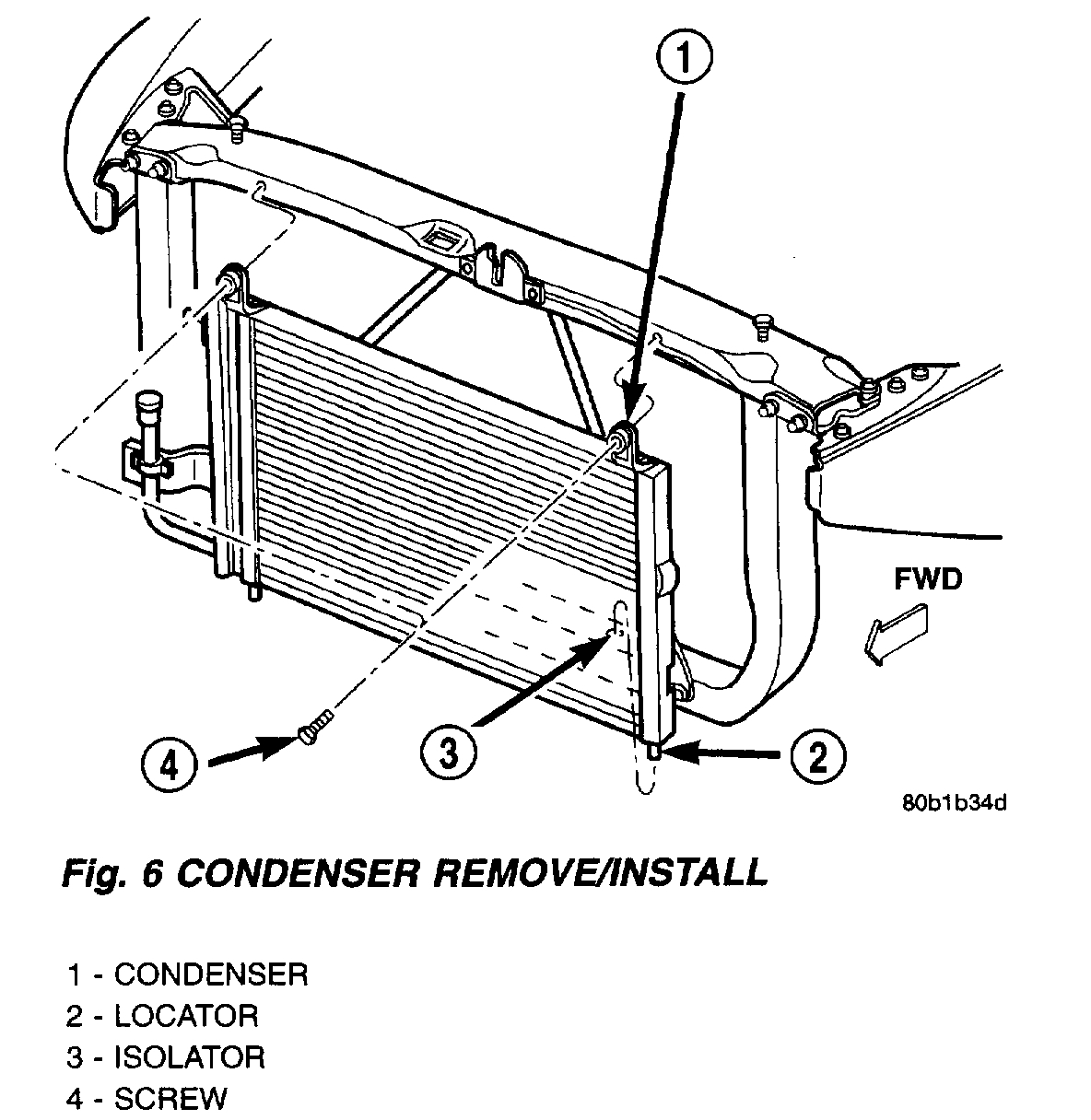 1

FWD

4

3

2

80b1b34d

Fig. 6 CONDENSER REMOVE/INSTALL

1 - CONDENSER
2 - LOCATOR
3 - ISOLATOR
4 - SCREW