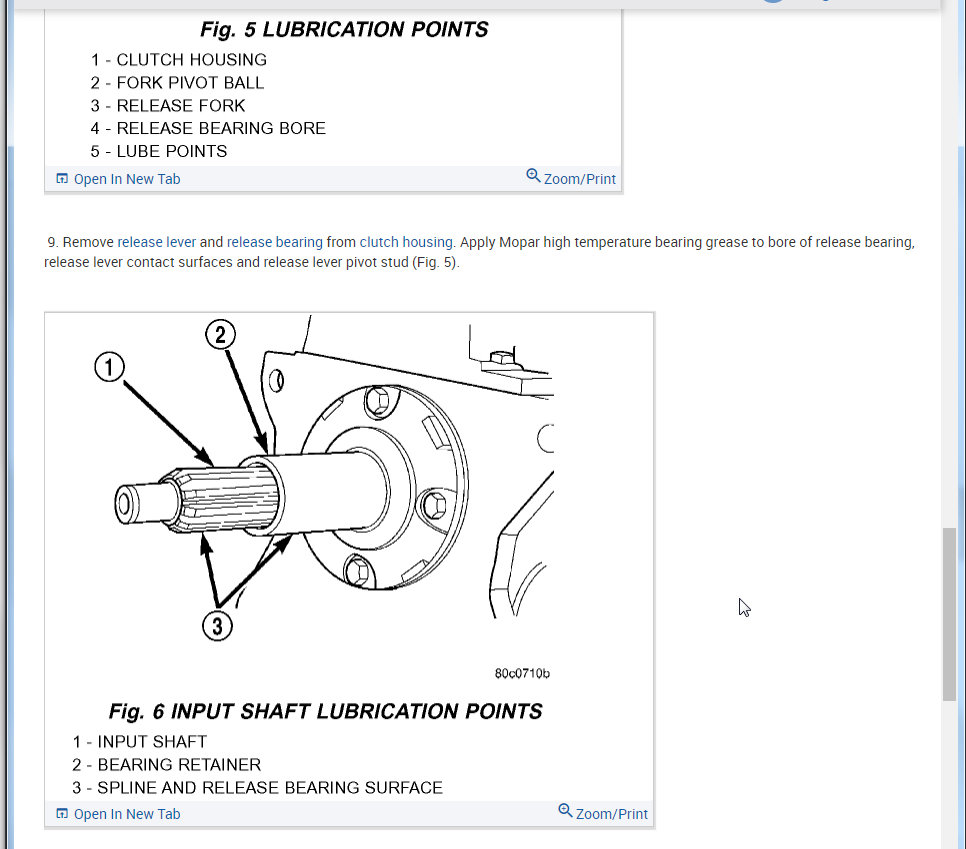 Fig. 5 LUBRICATION POINTS

1 - CLUTCH HOUSING
2 - FORK PIVOT BALL
3 - RELEASE FORK
4 - RELEASE BEARING BORE
5 - LUBE POINTS

Open In New Tab
Zoom/Print

9. Remove release lever and release bearing from clutch housing. Apply Mopar high temperature bearing grease to bore of release bearing, release lever contact surfaces and release lever pivot stud (Fig. 5).

1
2
3

80c0710b

Fig. 6 INPUT SHAFT LUBRICATION POINTS

1 - INPUT SHAFT
2 - BEARING RETAINER
3 - SPLINE AND RELEASE BEARING SURFACE

Open In New Tab
Zoom/Print