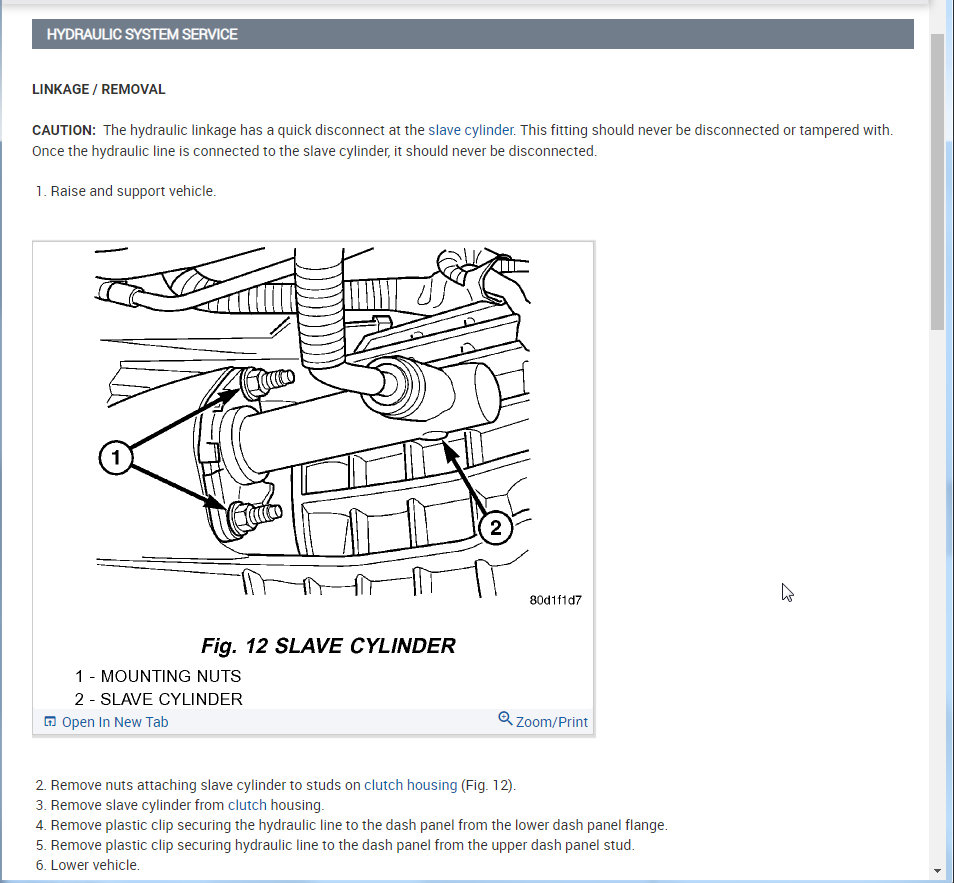 HYDRAULIC SYSTEM SERVICE

LINKAGE / REMOVAL

CAUTION: The hydraulic linkage has a quick disconnect at the slave cylinder. This fitting should never be disconnected or tampered with. Once the hydraulic line is connected to the slave cylinder, it should never be disconnected.

1. Raise and support vehicle.

1

2

80d1f1d7

Fig. 12 SLAVE CYLINDER

1 - MOUNTING NUTS
2 - SLAVE CYLINDER

Open In New Tab

Zoom/Print

2. Remove nuts attaching slave cylinder to studs on clutch housing (Fig. 12).
3. Remove slave cylinder from clutch housing.
4. Remove plastic clip securing the hydraulic line to the dash panel from the lower dash panel flange.
5. Remove plastic clip securing hydraulic line to the dash panel from the upper dash panel stud.
6. Lower vehicle.