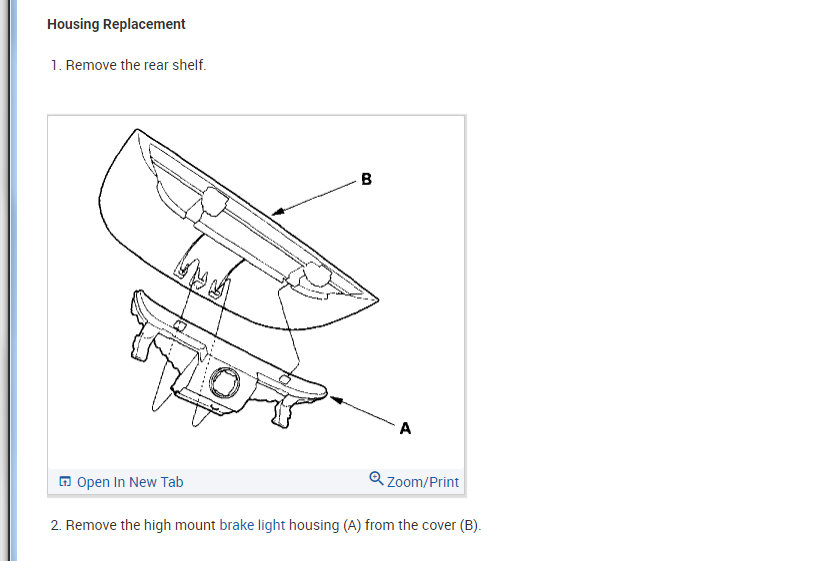 Housing Replacement

1. Remove the rear shelf.

B

A

Open In New Tab

Zoom/Print

2. Remove the high mount brake light housing (A) from the cover (B).