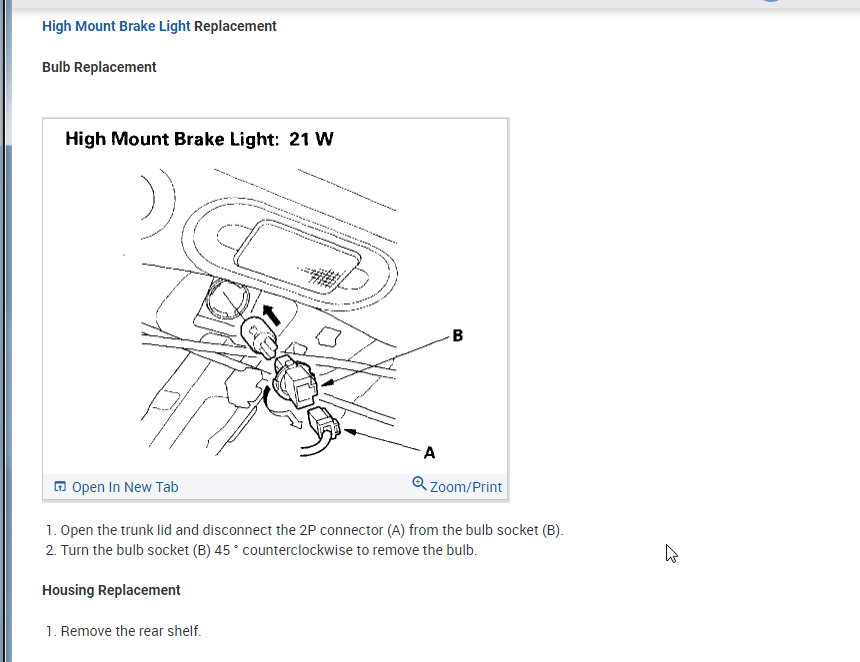 High Mount Brake Light Replacement

Bulb Replacement

High Mount Brake Light: 21 W

B

A

Open In New Tab

Zoom/Print

1. Open the trunk lid and disconnect the 2P connector (A) from the bulb socket (B).
2. Turn the bulb socket (B) 45 ° counterclockwise to remove the bulb.

Housing Replacement

1. Remove the rear shelf.