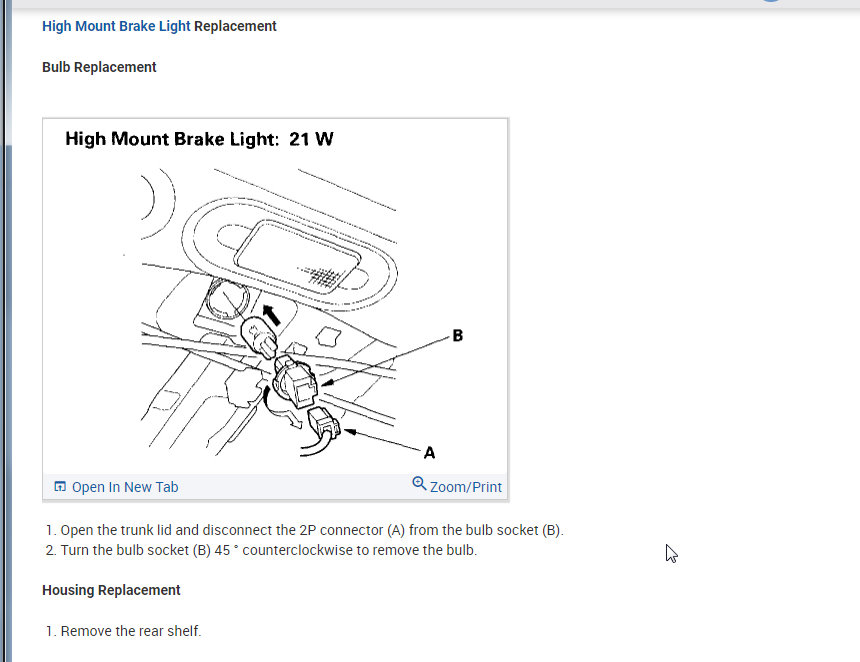 High Mount Brake Light Replacement

Bulb Replacement

High Mount Brake Light: 21 W

B

A

Open In New Tab

Zoom/Print

1. Open the trunk lid and disconnect the 2P connector (A) from the bulb socket (B).
2. Turn the bulb socket (B) 45 ° counterclockwise to remove the bulb.

Housing Replacement

1. Remove the rear shelf.