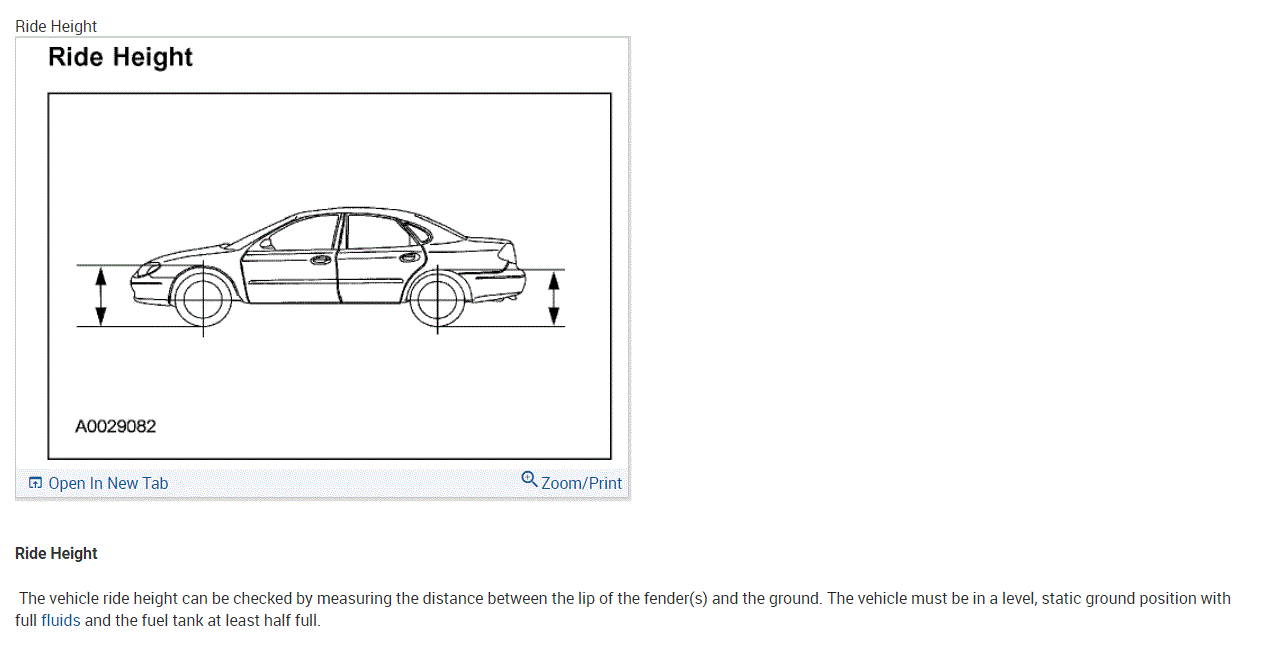 Ride Height

Ride Height

A0029082

Open In New Tab

Zoom/Print

Ride Height

The vehicle ride height can be checked by measuring the distance between the lip of the fender(s) and the ground. The vehicle must be in a level, static ground position with full fluids and the fuel tank at least half full.