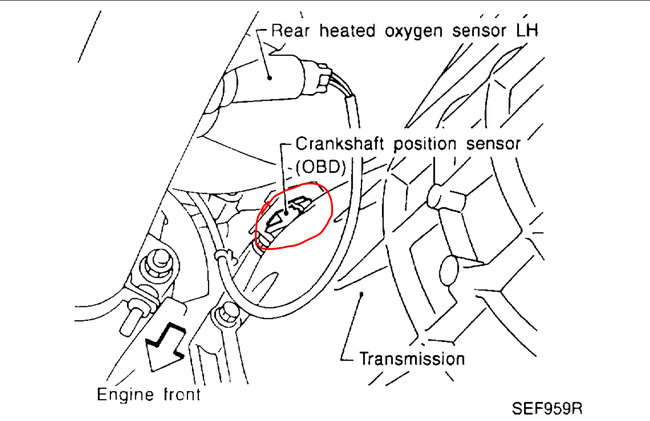 Rear heated oxygen sensor LH

Crankshaft position sensor (OBD)

Transmission

Engine front

SEF959R