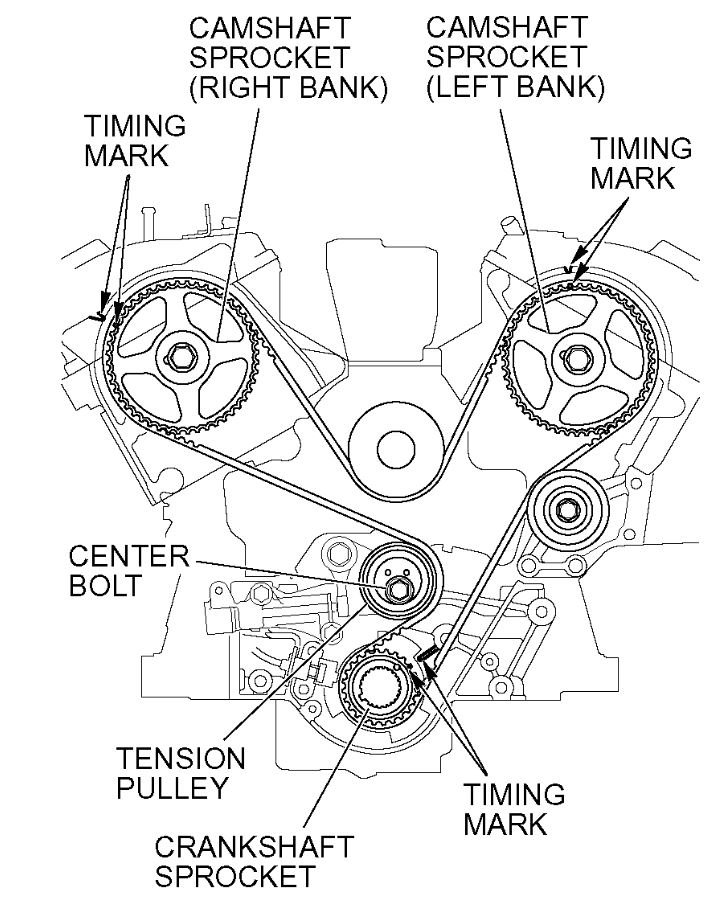 CAMSHAFT SPROCKET (RIGHT BANK)

CAMSHAFT SPROCKET (LEFT BANK)

TIMING MARK

TIMING MARK

CENTER BOLT

TENSION PULLEY

TIMING MARK

CRANKSHAFT SPROCKET