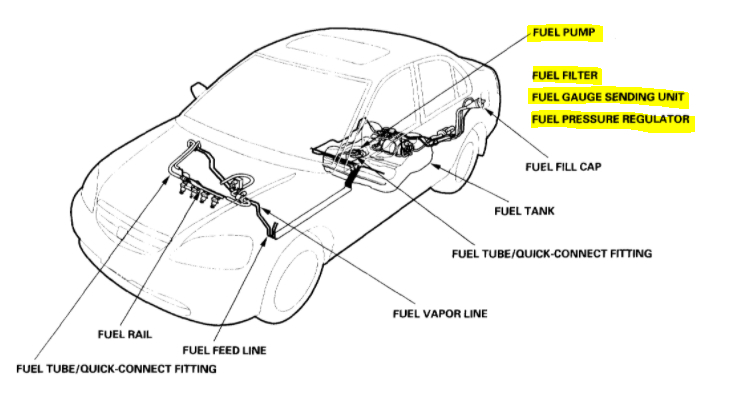 FUEL PUMP

FUEL FILTER

FUEL GAUGE SENDING UNIT

FUEL PRESSURE REGULATOR

FUEL FILL CAP

FUEL TANK

FUEL TUBE/QUICK-CONNECT FITTING

FUEL VAPOR LINE

FUEL RAIL

FUEL FEED LINE

FUEL TUBE/QUICK-CONNECT FITTING