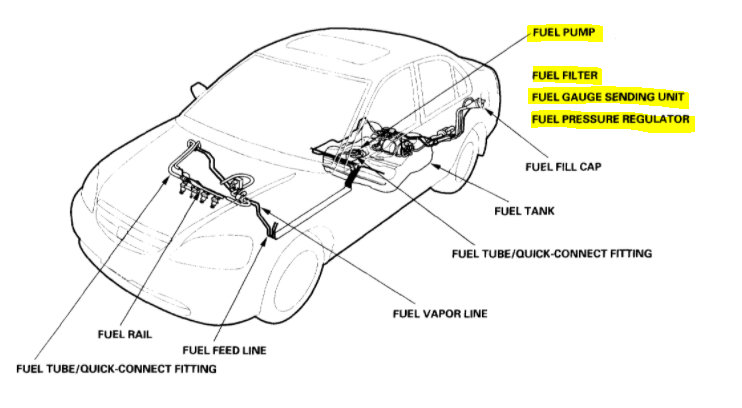 FUEL PUMP
FUEL FILTER
FUEL GAUGE SENDING UNIT
FUEL PRESSURE REGULATOR
FUEL FILL CAP
FUEL TANK
FUEL TUBE/QUICK-CONNECT FITTING
FUEL VAPOR LINE
FUEL RAIL
FUEL FEED LINE
FUEL TUBE/QUICK-CONNECT FITTING