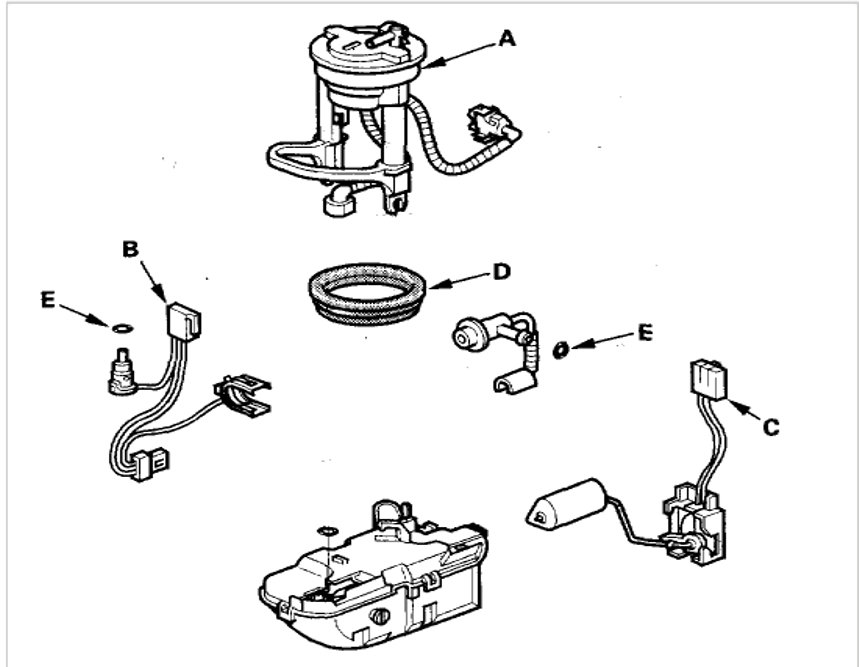 A

B

E

D

E

C